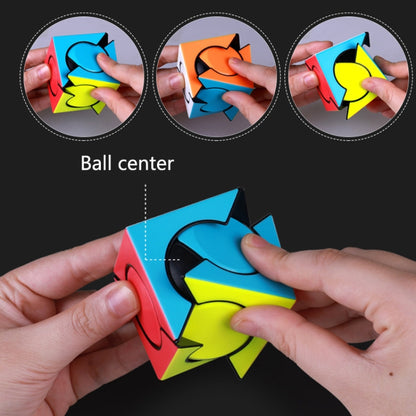 Ball center