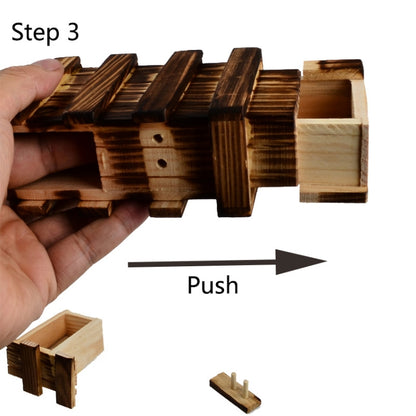 Step 3

Push